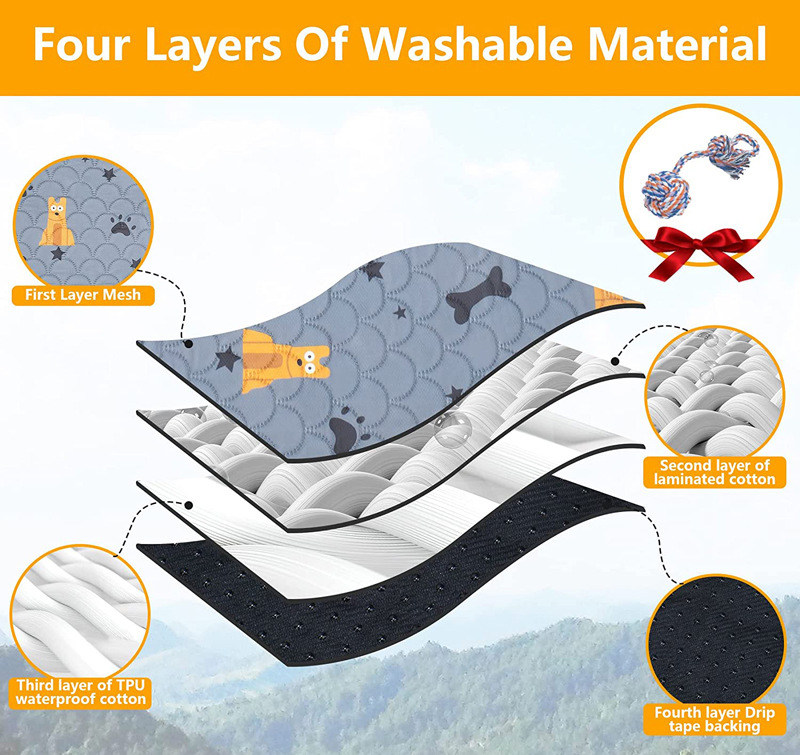 Four Layers Of Washable Material

First Layer Mesh

Second layer of laminated cotton

Third layer of TPU waterproof cotton

Fourth layer Drip tape backing